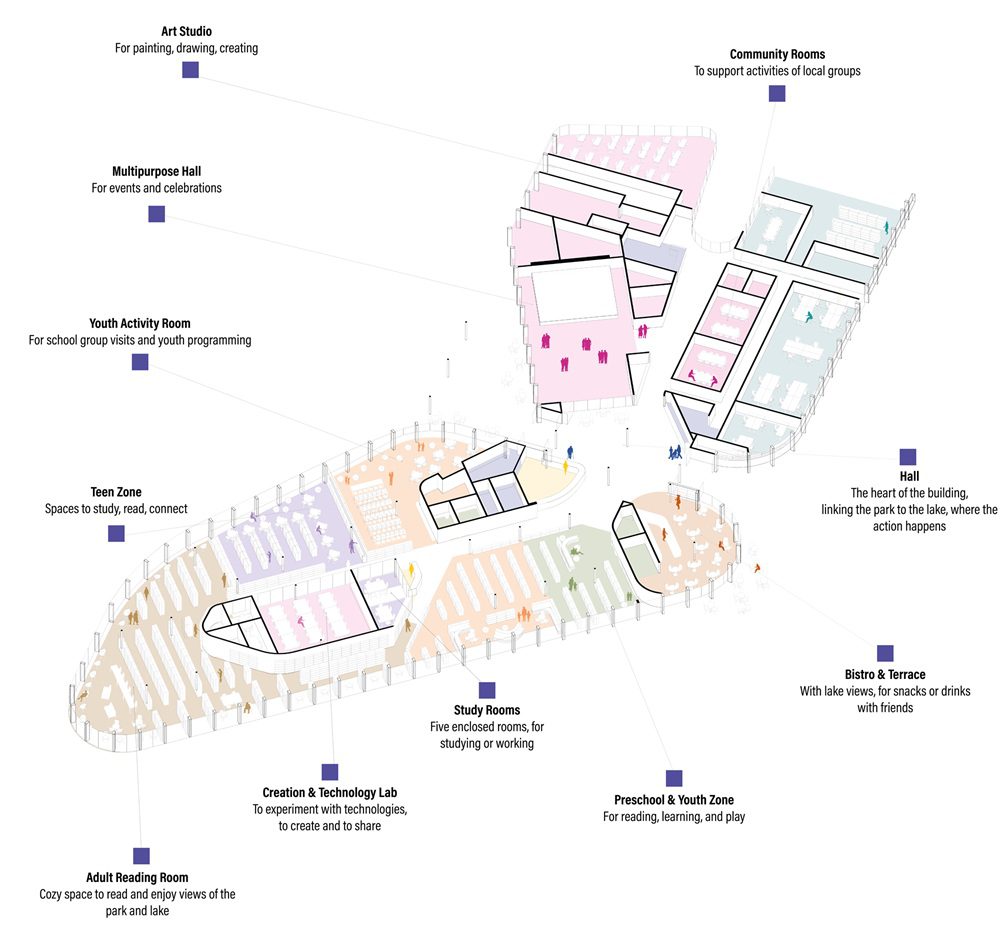 Art Studio
For painting, drawing, creating

Community Rooms
To support activities of local groups

Multipurpose Hall
For events and celebrations

Youth Activity Room
For school group visits and youth programming

Teen Zone
Spaces to study, read, connect

Hall
The heart of the building, linking the park to the lake, where the action happens

Bistro & Terrace
With lake views, for snacks or drinks with friends

Study Rooms
Five enclosed rooms, for studying or working

Creation & Technology Lab
To experiment with technologies, to create and to share

Preschool & Youth Zone
For reading, learning, and play

Adult Reading Room
Cozy space to read and enjoy views of the park and lake